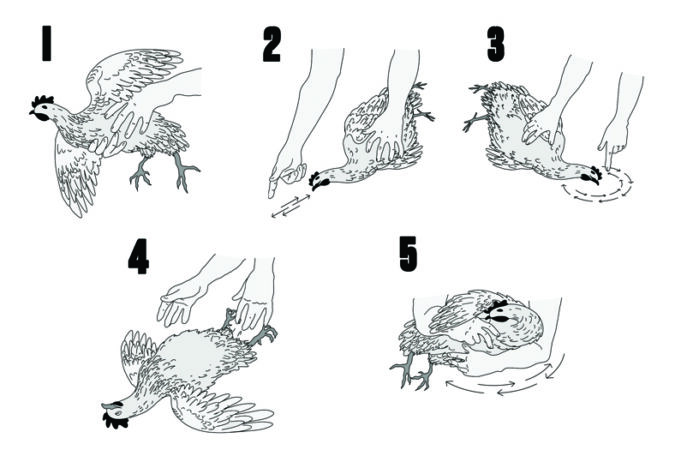 1

2

3

4

5